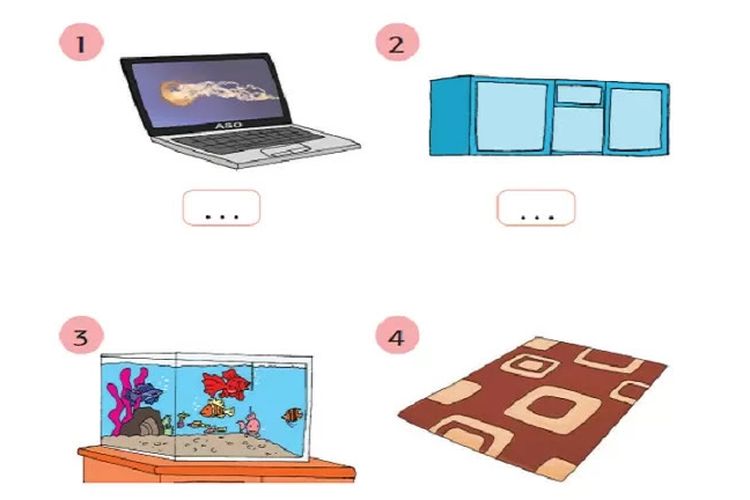 1

ASO

...

2

...

3

4