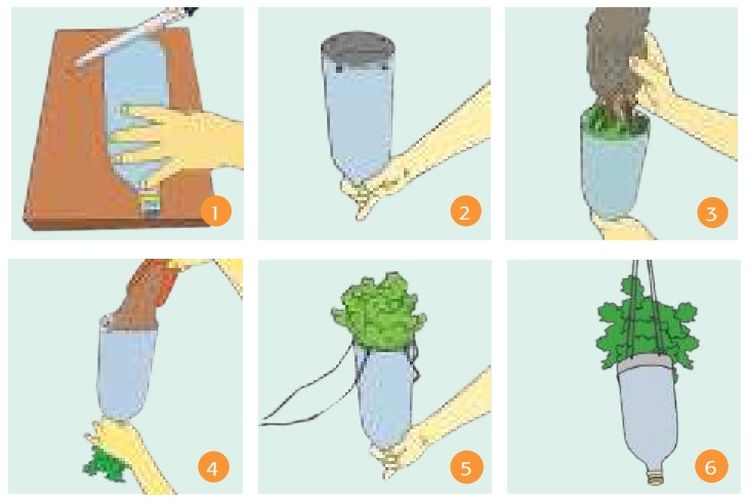 1

2

3

4

5

6